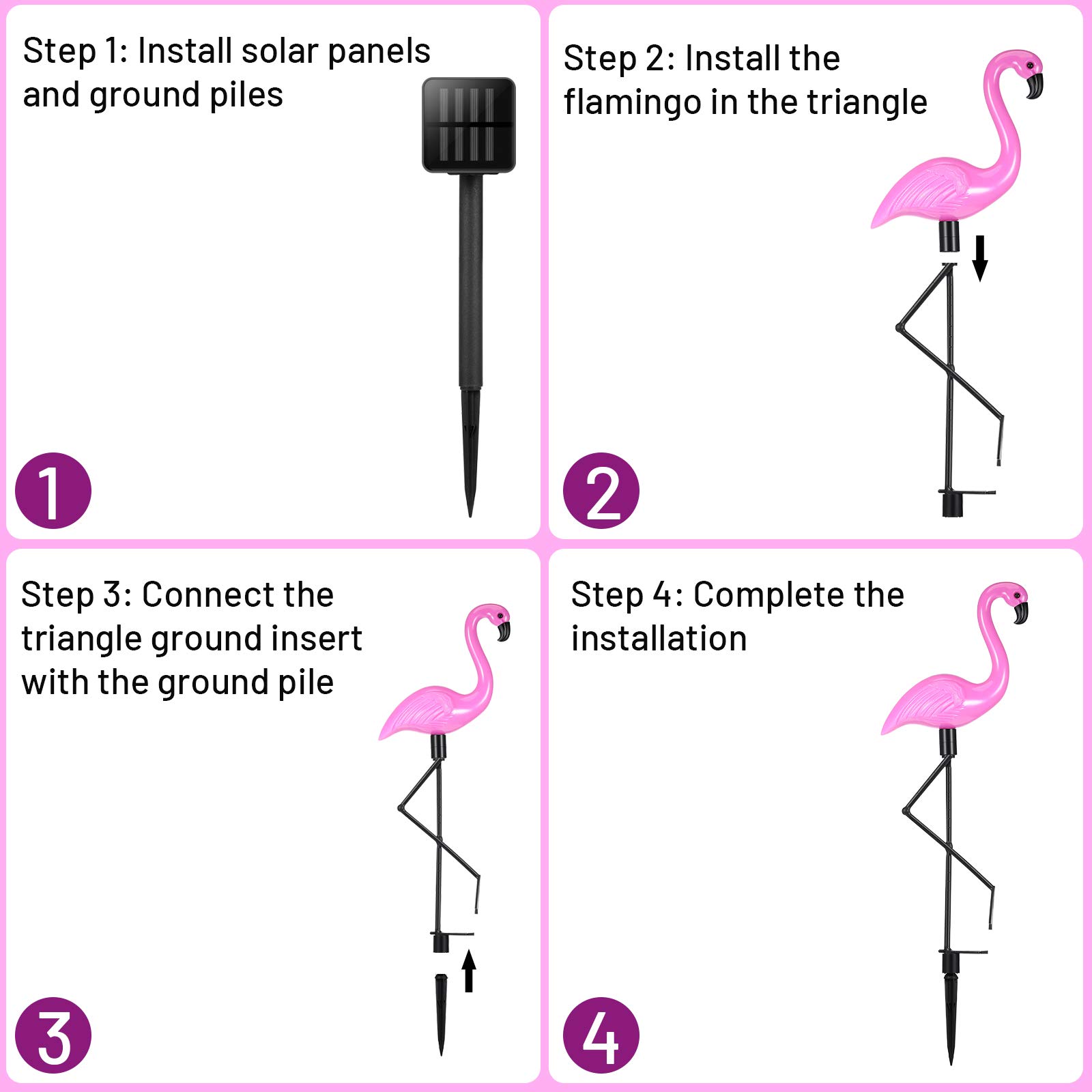 Step 1: Install solar panels and ground piles

1

Step 2: Install the flamingo in the triangle

2

Step 3: Connect the triangle ground insert with the ground pile

3

Step 4: Complete the installation

4