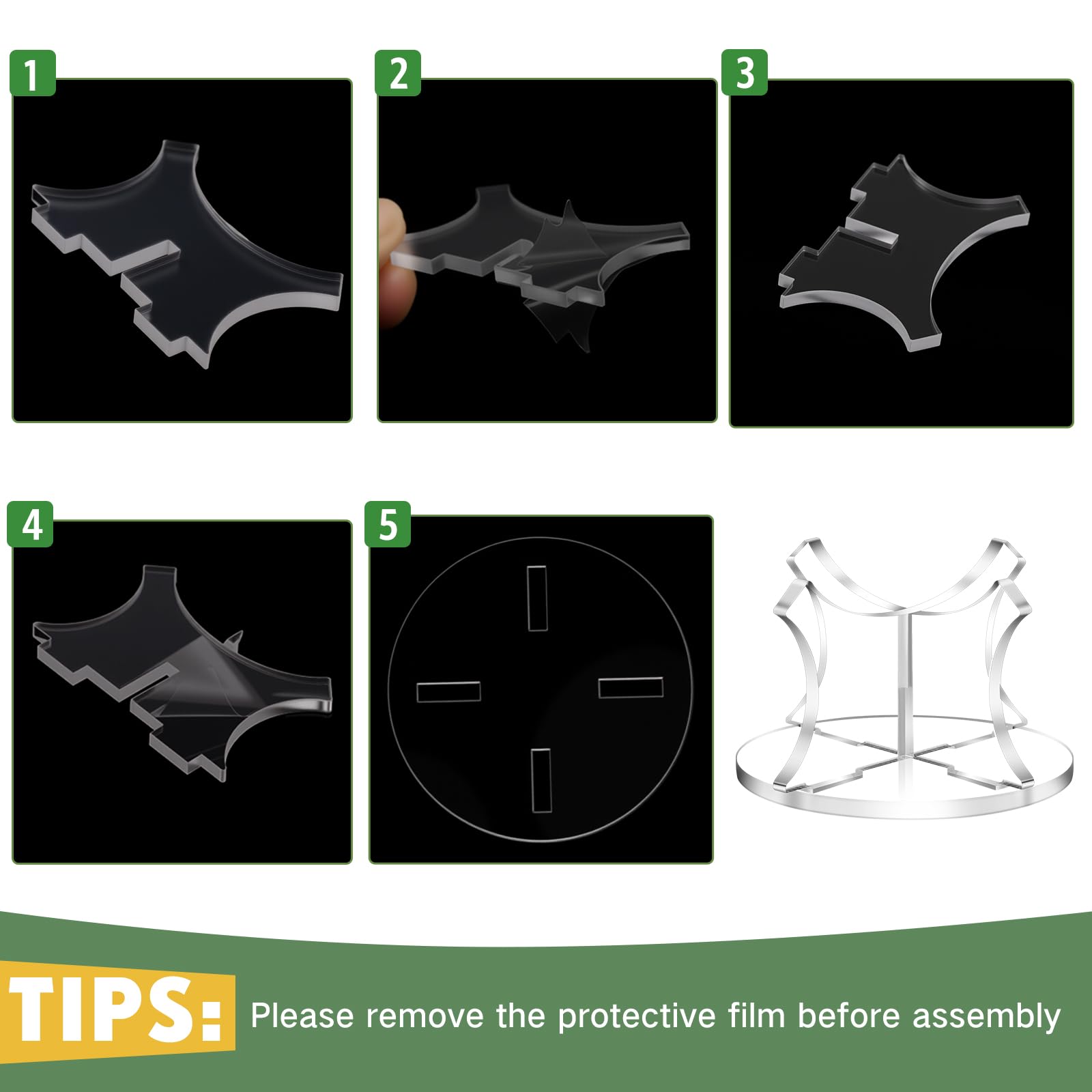 1

2

3

4

5

TIPS: Please remove the protective film before assembly