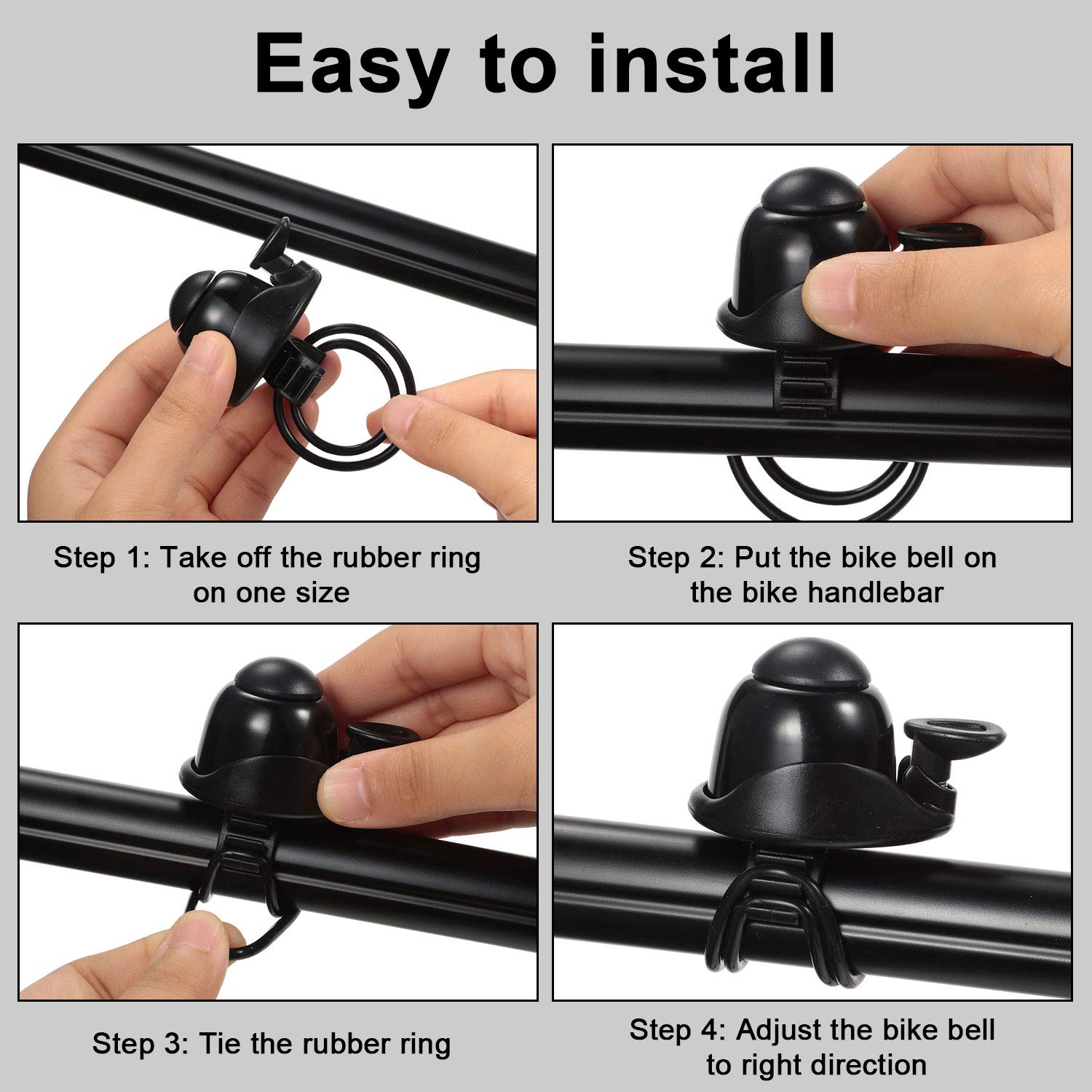 Easy to install

Step 1: Take off the rubber ring on one size

Step 2: Put the bike bell on the bike handlebar

Step 3: Tie the rubber ring

Step 4: Adjust the bike bell to right direction